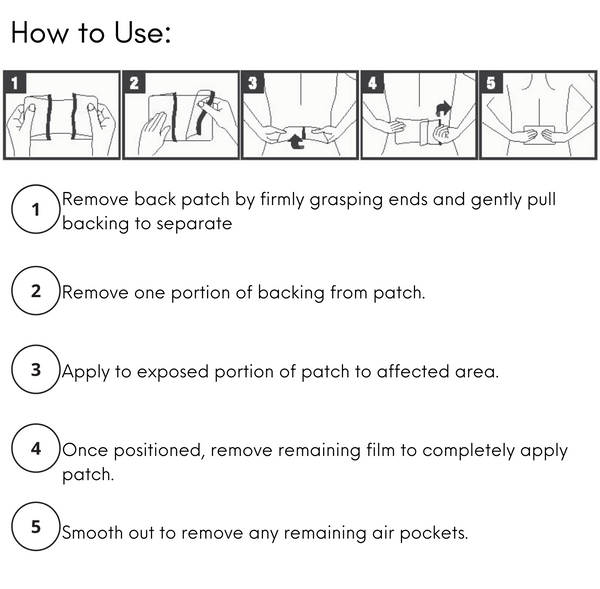 How to Use:

1

2

3

4

5

1 Remove back patch by firmly grasping ends and gently pull backing to separate

2 Remove one portion of backing from patch.

3 Apply to exposed portion of patch to affected area.

4 Once positioned, remove remaining film to completely apply patch.

5 Smooth out to remove any remaining air pockets.