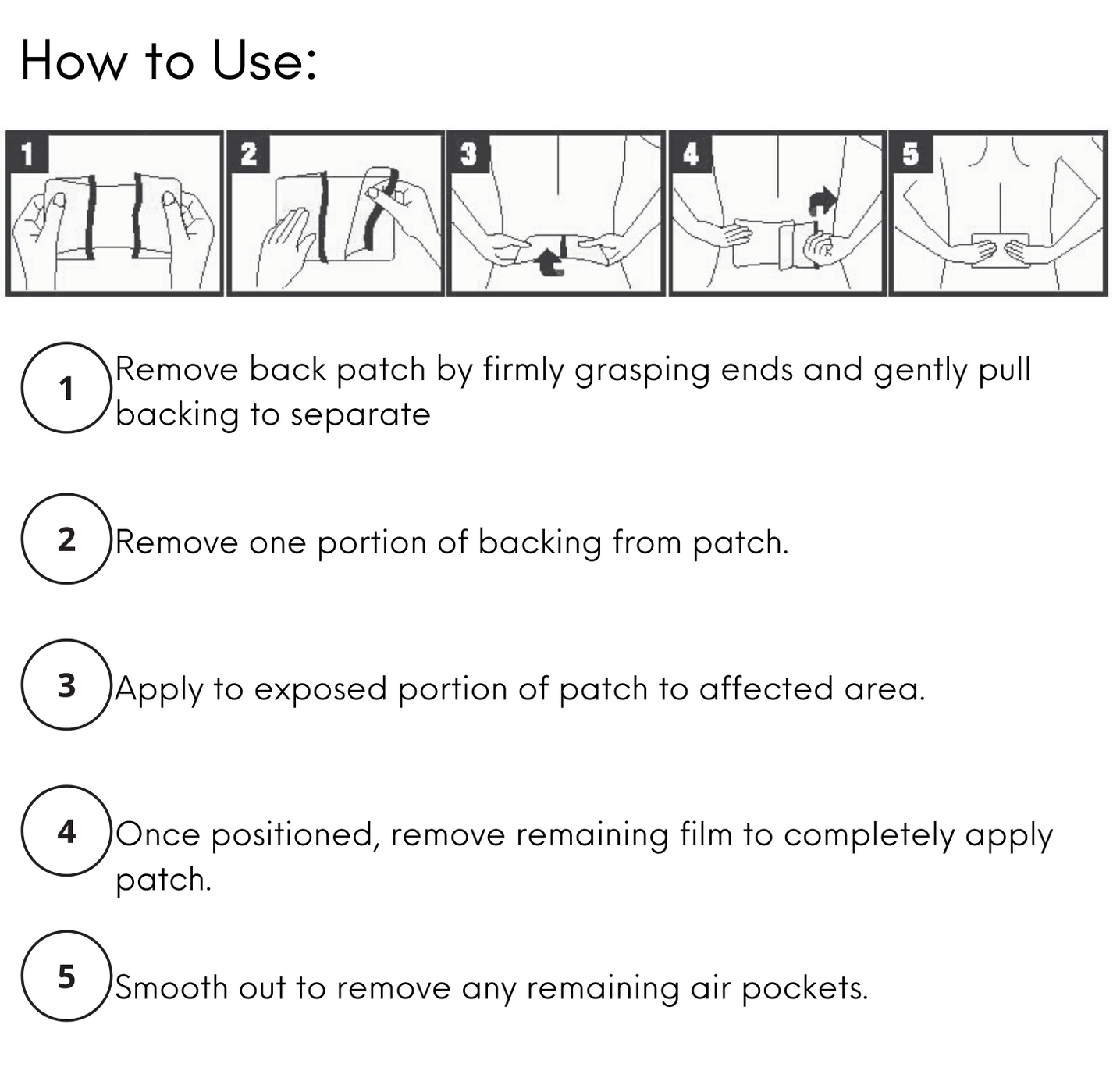 How to Use:

1 2 3 4 5

1 Remove back patch by firmly grasping ends and gently pull backing to separate

2 Remove one portion of backing from patch.

3 Apply to exposed portion of patch to affected area.

4 Once positioned, remove remaining film to completely apply patch.

5 Smooth out to remove any remaining air pockets.