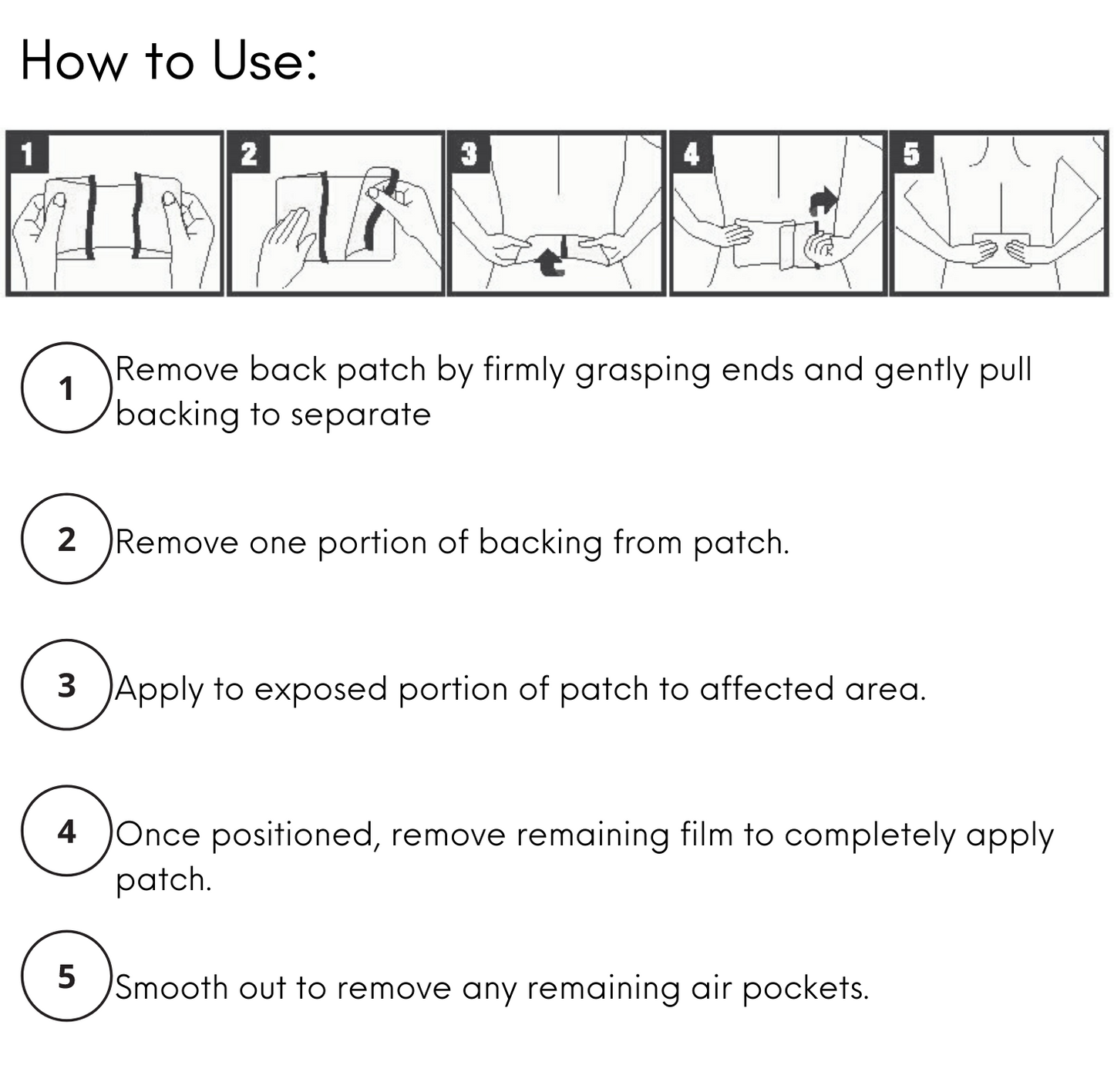 How to Use:

1 2 3 4 5

1 Remove back patch by firmly grasping ends and gently pull backing to separate

2 Remove one portion of backing from patch.

3 Apply to exposed portion of patch to affected area.

4 Once positioned, remove remaining film to completely apply patch.

5 Smooth out to remove any remaining air pockets.