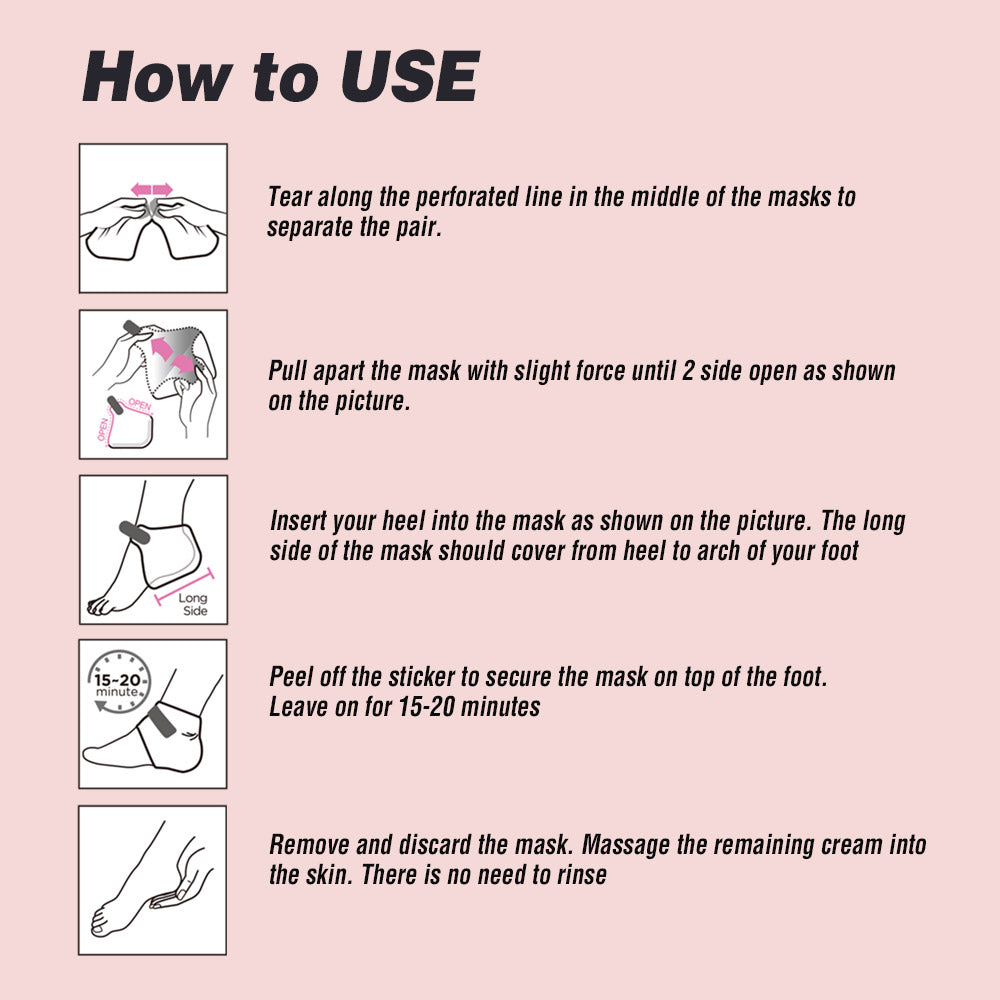 How to USE

Tear along the perforated line in the middle of the masks to separate the pair.

OPEN
OPEN

Pull apart the mask with slight force until 2 side open as shown on the picture.

Long Side

Insert your heel into the mask as shown on the picture. The long side of the mask should cover from heel to arch of your foot

15~20 minute

Peel off the sticker to secure the mask on top of the foot. Leave on for 15-20 minutes

Remove and discard the mask. Massage the remaining cream into the skin. There is no need to rinse